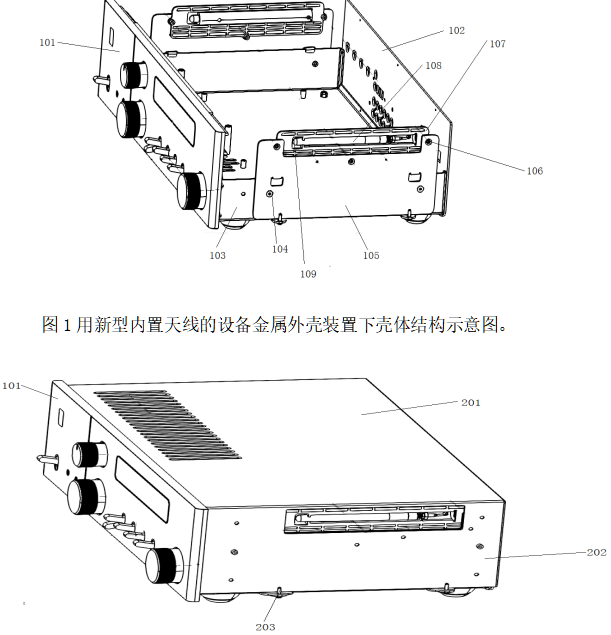 101
102
107
108
106
103
104
105
109

图 1 用新型内置天线的设备金属外壳装置下壳体结构示意图。

101
201
202
203